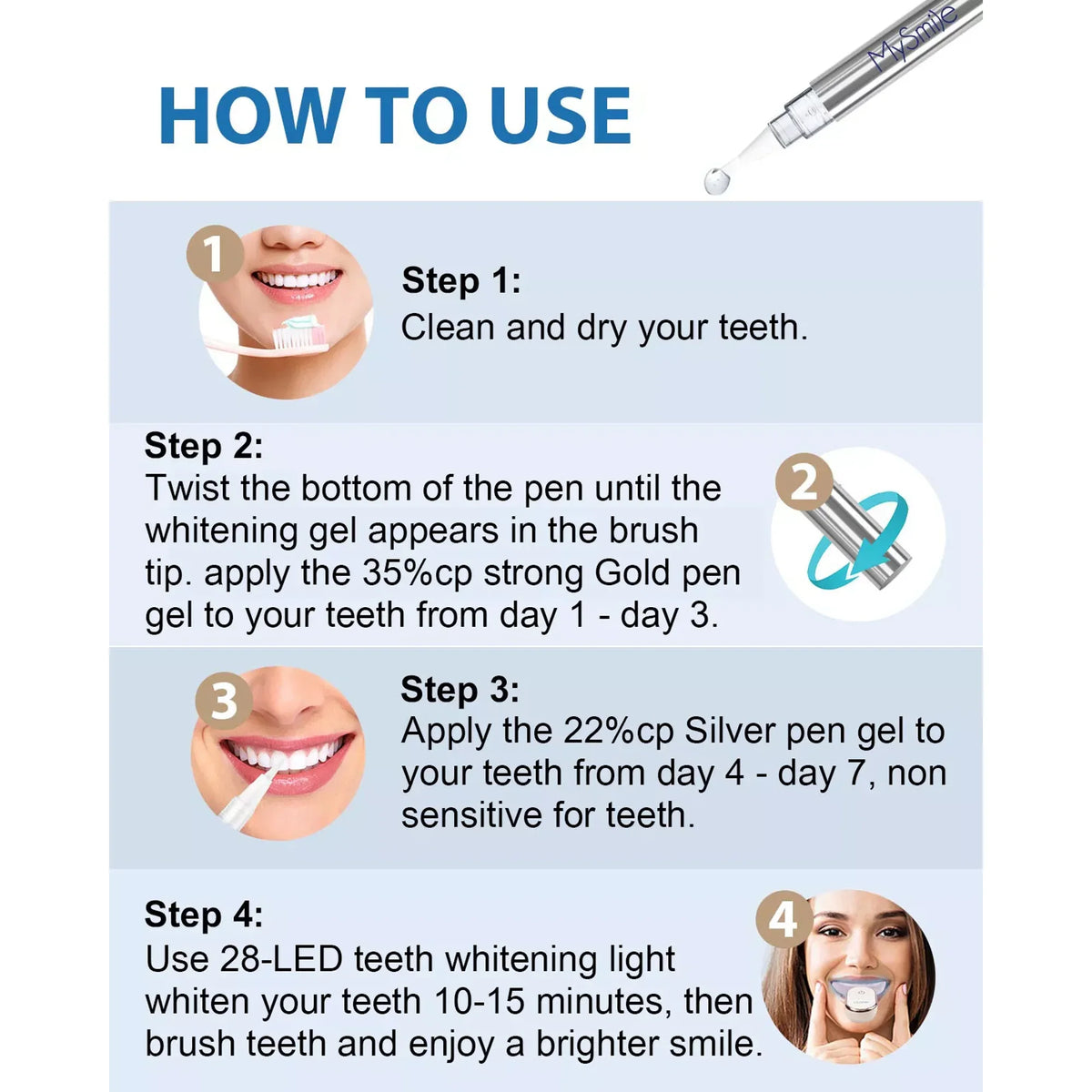 HOW TO USE

MySmile

1

Step 1:
Clean and dry your teeth.

Step 2:
Twist the bottom of the pen until the whitening gel appears in the brush tip. apply the 35%cp strong Gold pen gel to your teeth from day 1 - day 3.

2

3

Step 3:
Apply the 22%cp Silver pen gel to your teeth from day 4 - day 7, non sensitive for teeth.

Step 4:
Use 28-LED teeth whitening light whiten your teeth 10-15 minutes, then brush teeth and enjoy a brighter smile.

4